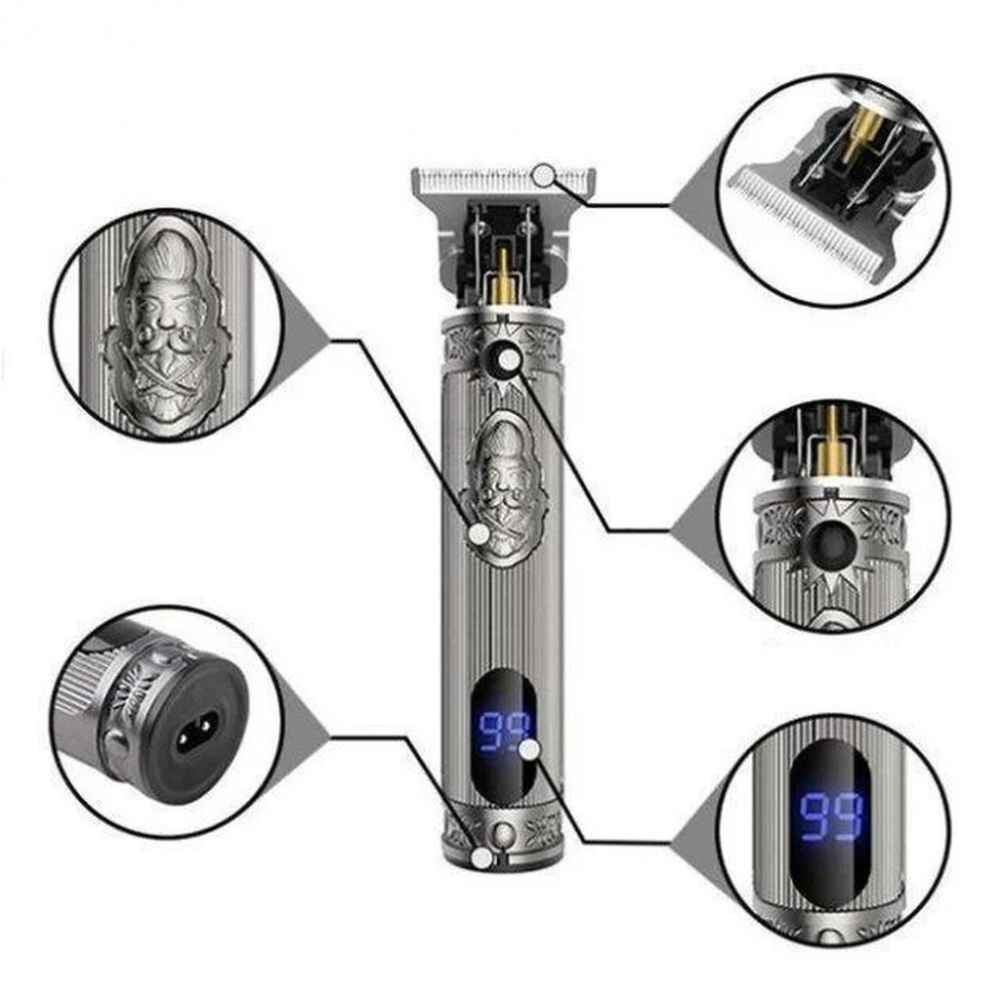 99

99