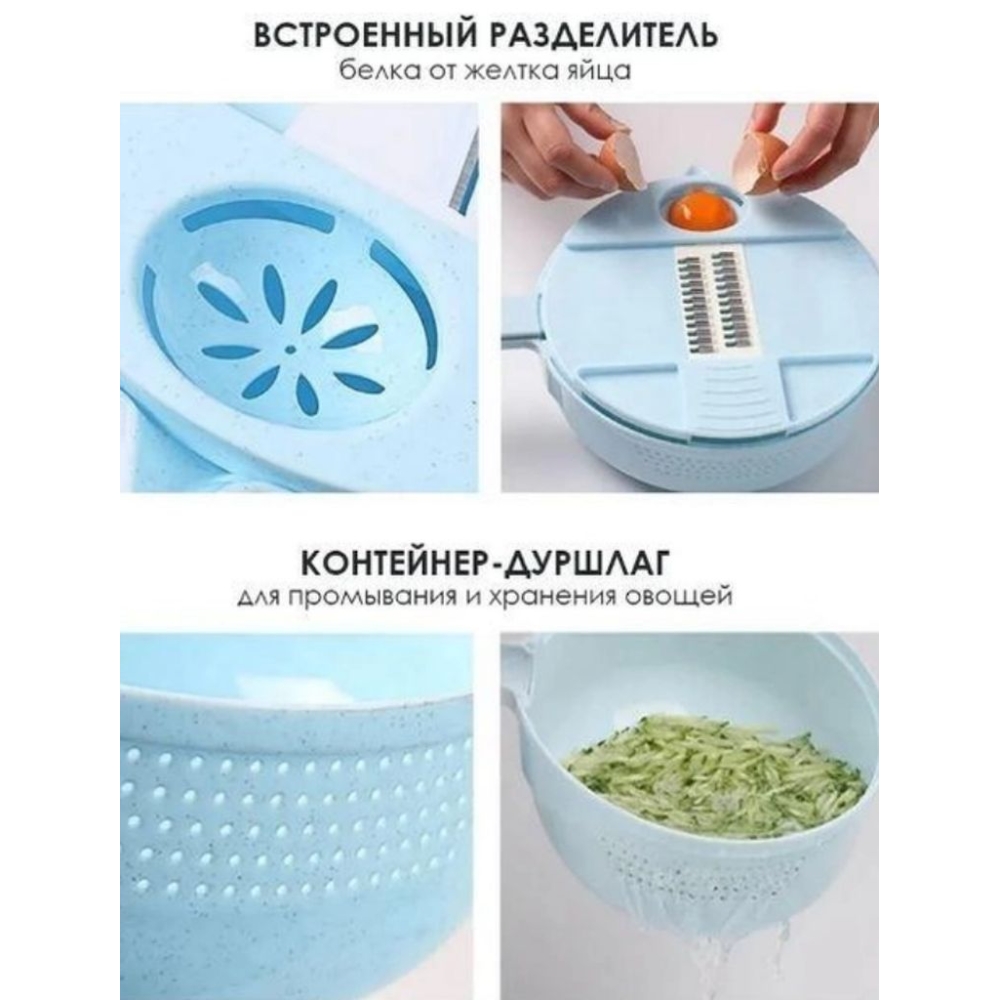 ВСТРОЕННЫЙ РАЗДЕЛИТЕЛЬ
белка от желтка яйца

КОНТЕЙНЕР-ДУРШЛАГ
для промывания и хранения овощей